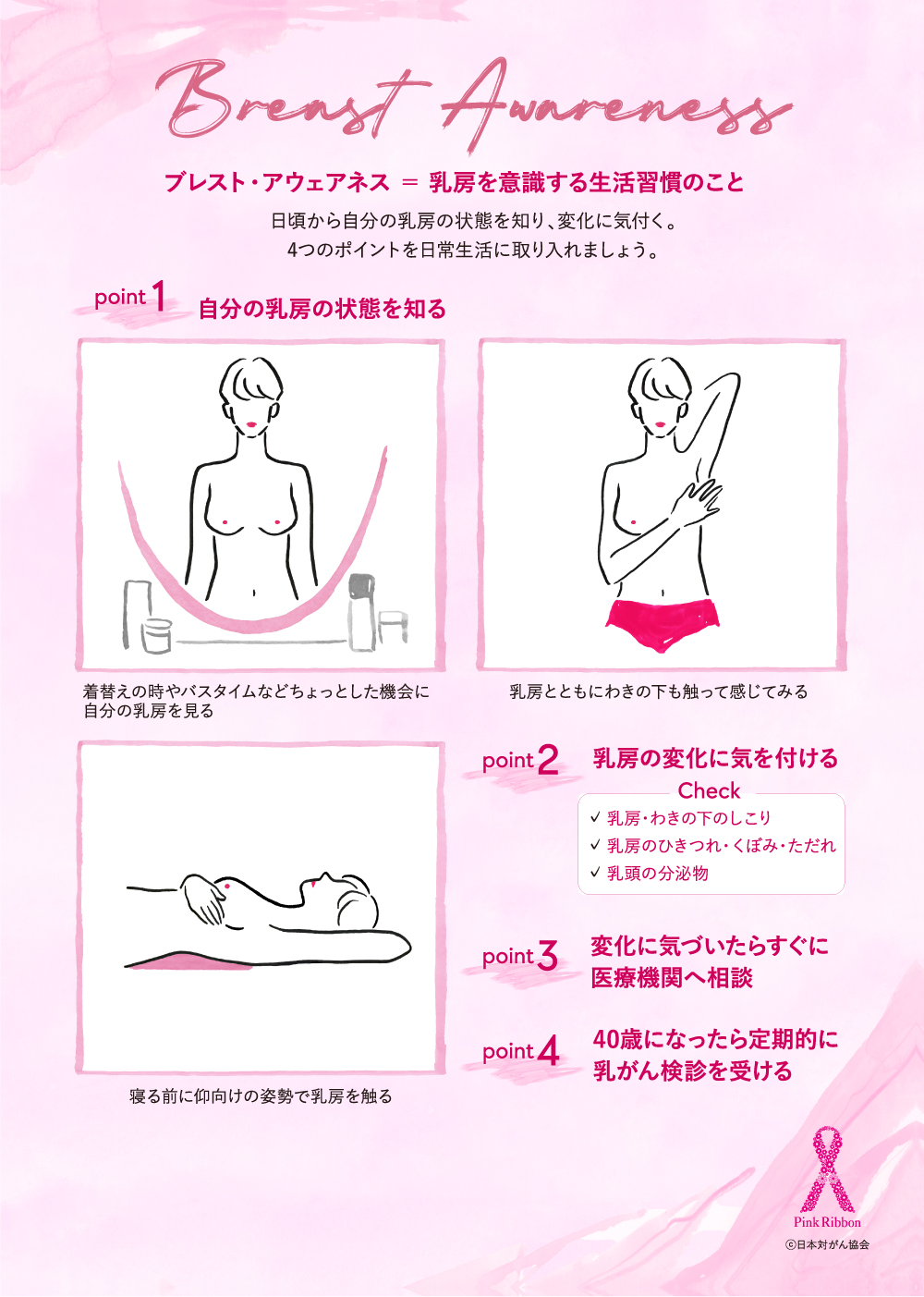 Breast Awareness

ブレスト・アウェアネス ＝ 乳房を意識する生活習慣のこと

日頃から自分の乳房の状態を知り、変化に気付く。
4つのポイントを日常生活に取り入れましょう。

point 1 自分の乳房の状態を知る

着替えの時やバスタイムなどちょっとした機会に自分の乳房を見る

乳房とともにわきの下も触って感じてみる

寝る前に仰向けの姿勢で乳房を触る

point 2 乳房の変化に気を付ける

Check
✓ 乳房・わきの下のしこり
✓ 乳房のひきつれ・くぼみ・ただれ
✓ 乳頭の分泌物

point 3 変化に気づいたらすぐに医療機関へ相談

point 4 40歳になったら定期的に乳がん検診を受ける

Pink Ribbon
©日本対がん協会